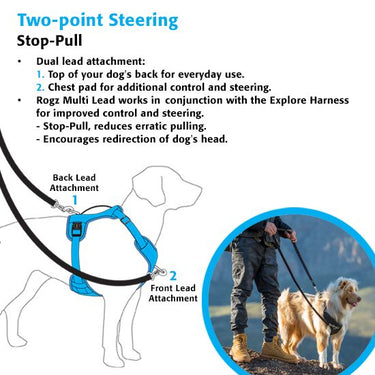 Two-point Steering
Stop-Pull

• Dual lead attachment:
1. Top of your dog's back for everyday use.
2. Chest pad for additional control and steering.
• Rogz Multi Lead works in conjunction with the Explore Harness for improved control and steering.
- Stop-Pull, reduces erratic pulling.
- Encourages redirection of dog's head.

Back Lead Attachment
1

2
Front Lead Attachment